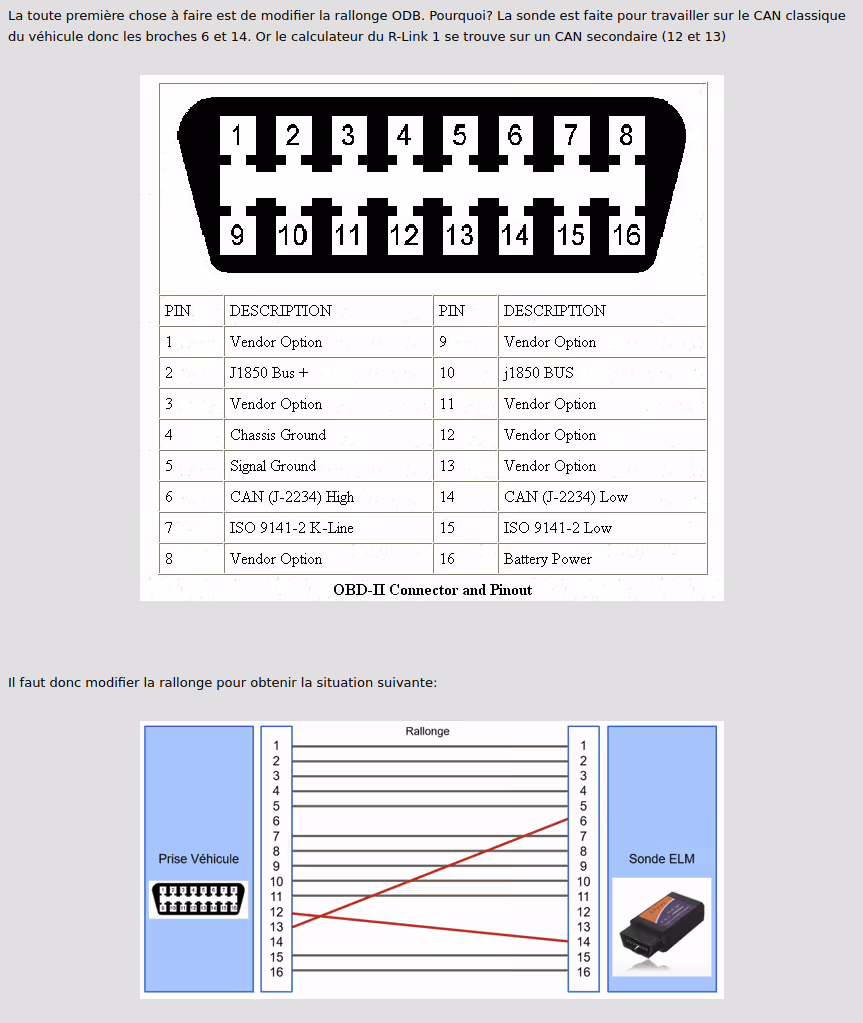 La toute première chose à faire est de modifier la rallonge ODB. Pourquoi? La sonde est faite pour travailler sur le CAN classique du véhicule donc les broches 6 et 14. Or le calculateur du R-Link 1 se trouve sur un CAN secondaire (12 et 13)

1 2 3 4 5 6 7 8
9 10 11 12 13 14 15 16

| PIN | DESCRIPTION | PIN | DESCRIPTION |
|---|---|---|---|
| 1 | Vendor Option | 9 | Vendor Option |
| 2 | J1850 Bus + | 10 | j1850 BUS |
| 3 | Vendor Option | 11 | Vendor Option |
| 4 | Chassis Ground | 12 | Vendor Option |
| 5 | Signal Ground | 13 | Vendor Option |
| 6 | CAN (J-2234) High | 14 | CAN (J-2234) Low |
| 7 | ISO 9141-2 K-Line | 15 | ISO 9141-2 Low |
| 8 | Vendor Option | 16 | Battery Power |

OBD-II Connector and Pinout

Il faut donc modifier la rallonge pour obtenir la situation suivante:

Rallonge

Prise Véhicule

1 2 3 4 5 6 7 8 9 10 11 12 13 14 15 16

1 2 3 4 5 6 7 8 9 10 11 12 13 14 15 16

Sonde ELM